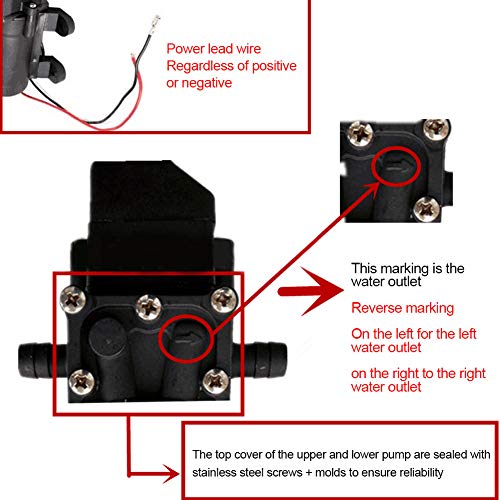 Power lead wire
Regardless of positive or negative

This marking is the water outlet

Reverse marking

On the left for the left water outlet

on the right to the right water outlet

The top cover of the upper and lower pump are sealed with stainless steel screws + molds to ensure reliability