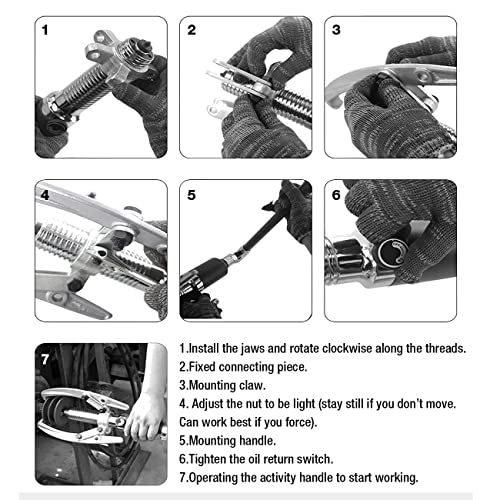 1

2

3

4

5

6

7

1.Install the jaws and rotate clockwise along the threads.
2.Fixed connecting piece.
3.Mounting claw.
4. Adjust the nut to be light (stay still if you don't move. Can work best if you force).
5.Mounting handle.
6.Tighten the oil return switch.
7.Operating the activity handle to start working.