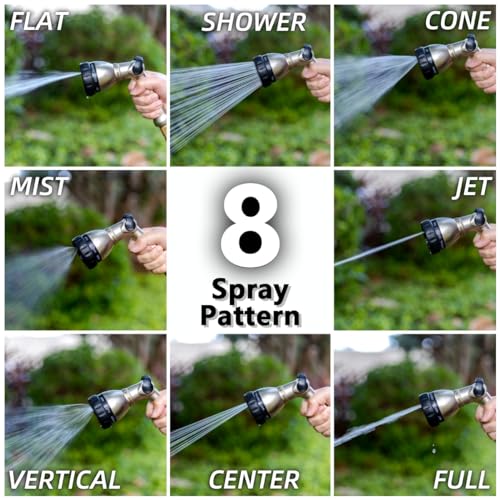 FLAT

SHOWER

CONE

MIST

8
Spray Pattern

JET

VERTICAL

CENTER

FULL