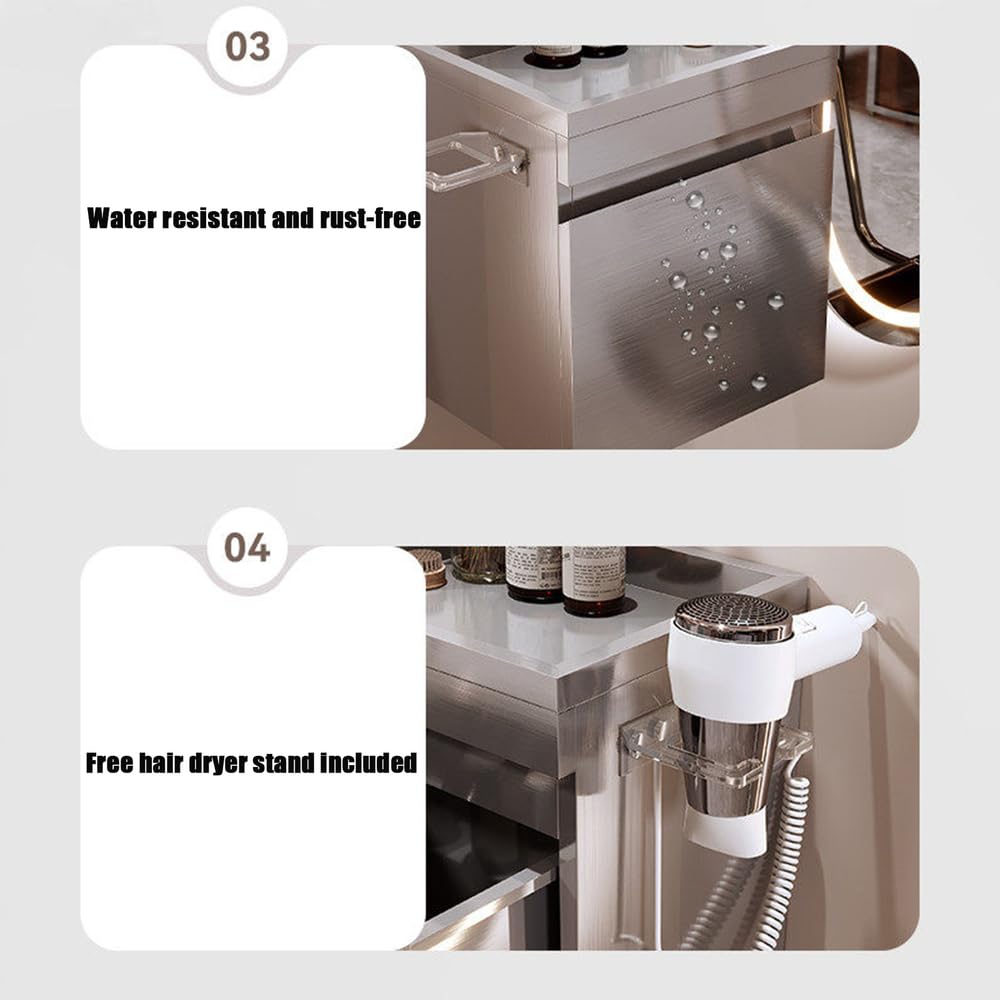 03

Water resistant and rust-free

04

Free hair dryer stand included