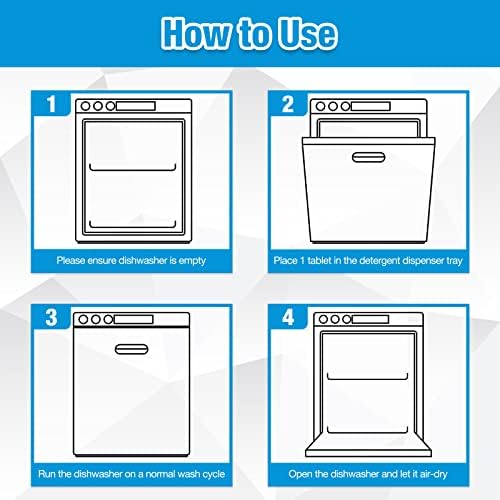 How to Use

1

Please ensure dishwasher is empty

2

Place 1 tablet in the detergent dispenser tray

3

Run the dishwasher on a normal wash cycle

4

Open the dishwasher and let it air-dry