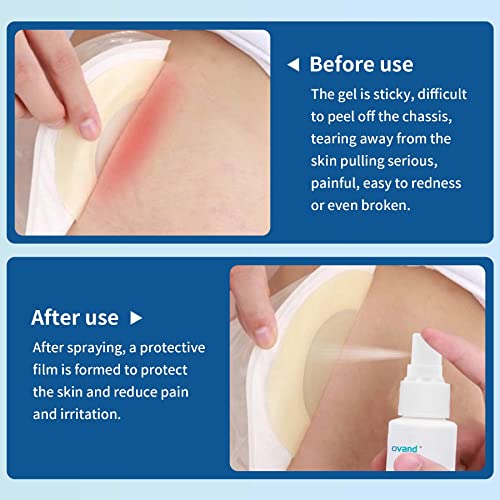 ◀ Before use
The gel is sticky, difficult to peel off the chassis, tearing away from the skin pulling serious, painful, easy to redness or even broken.

After use ▶
After spraying, a protective film is formed to protect the skin and reduce pain and irritation.

ovand