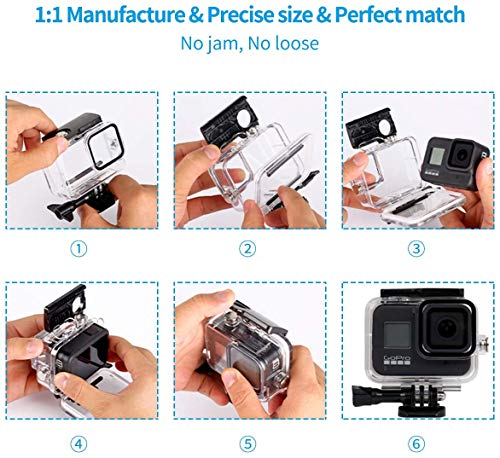 1:1 Manufacture & Precise size & Perfect match

No jam, No loose

①

②

③

④

⑤

GoPro

⑥