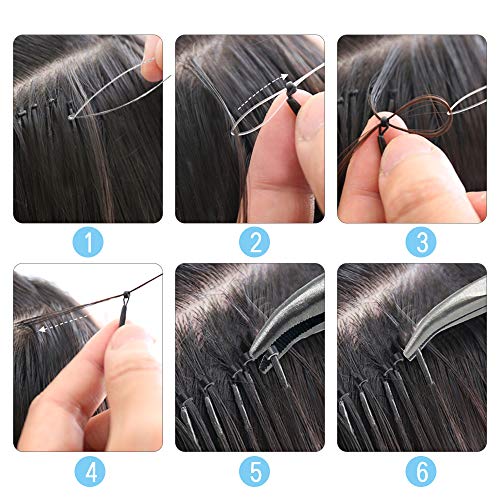 1
2
3
4
5
6