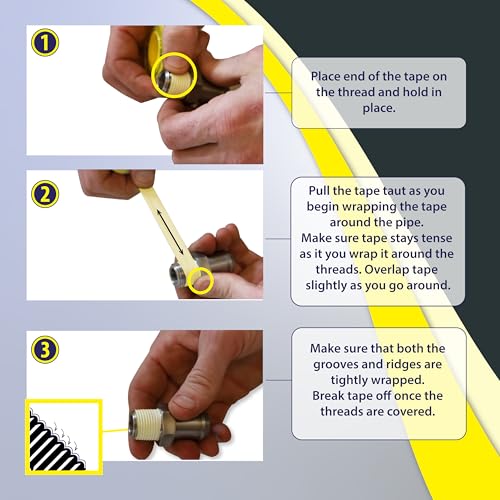 1

Place end of the tape on the thread and hold in place.

2

Pull the tape taut as you begin wrapping the tape around the pipe.
Make sure tape stays tense as it you wrap it around the threads. Overlap tape slightly as you go around.

3

Make sure that both the grooves and ridges are tightly wrapped.
Break tape off once the threads are covered.