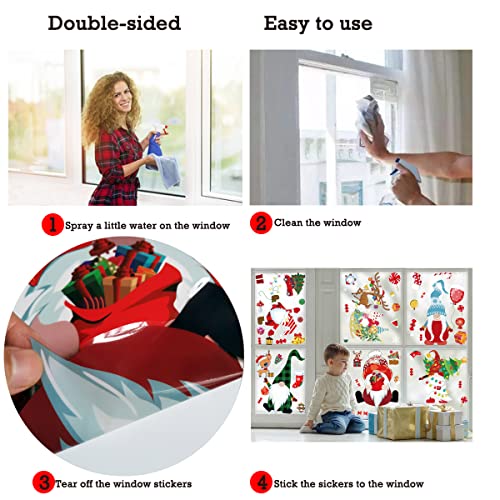 Double-sided

Easy to use

1 Spray a little water on the window

2 Clean the window

3 Tear off the window stickers

4 Stick the sickers to the window