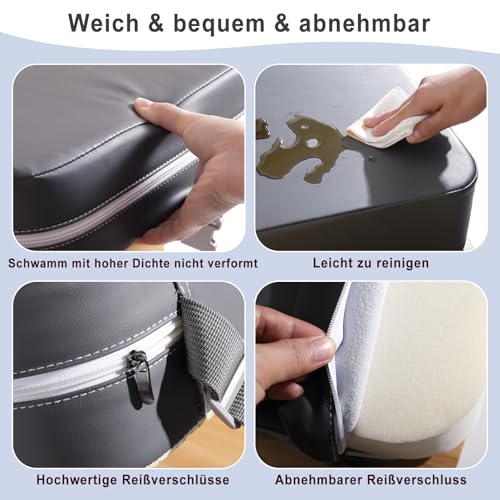 Weich & bequem & abnehmbar

Schwamm mit hoher Dichte nicht verformt

Leicht zu reinigen

Hochwertige Reißverschlüsse

Abnehmbarer Reißverschluss