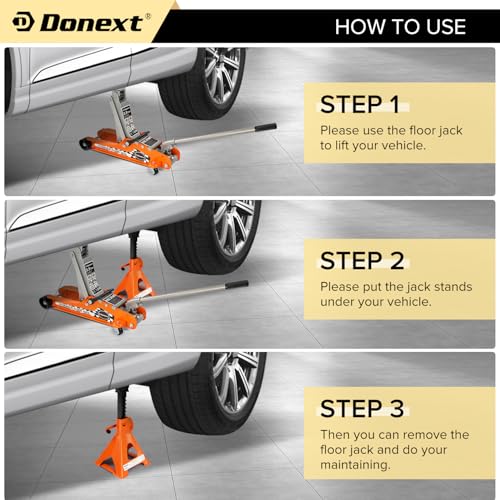 Donext®

HOW TO USE

STEP 1
Please use the floor jack to lift your vehicle.

STEP 2
Please put the jack stands under your vehicle.

STEP 3
Then you can remove the floor jack and do your maintaining.