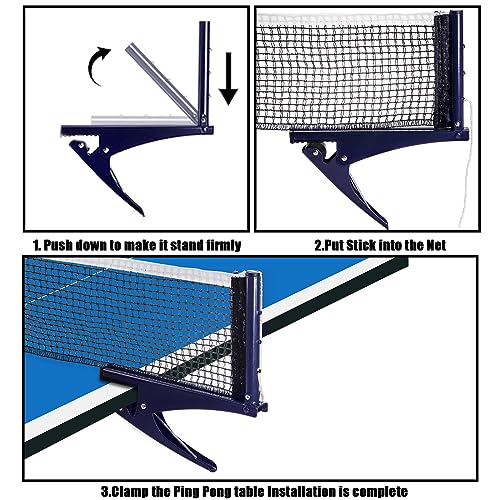 1. Push down to make it stand firmly

2.Put Stick into the Net

3.Clamp the Ping Pong table Installation is complete