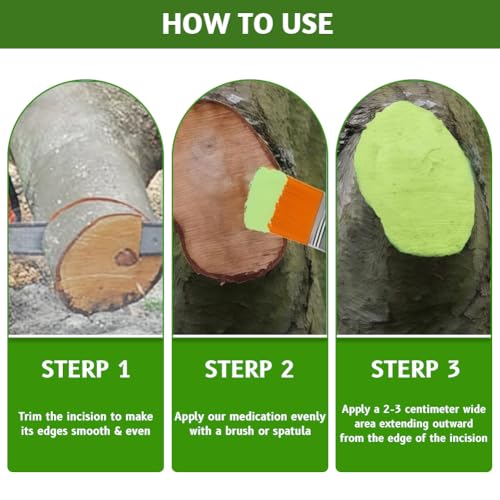 HOW TO USE

STERP 1

Trim the incision to make its edges smooth & even

STERP 2

Apply our medication evenly with a brush or spatula

STERP 3

Apply a 2-3 centimeter wide area extending outward from the edge of the incision