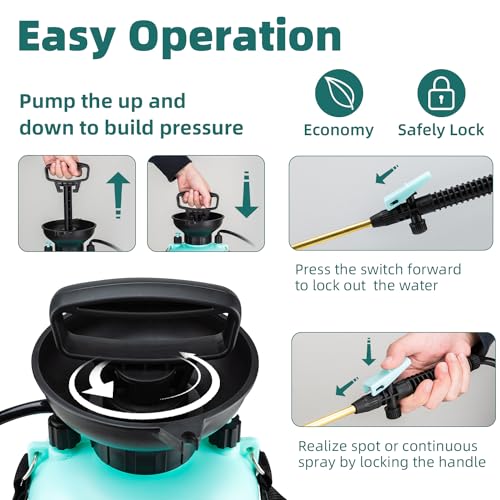 Easy Operation

Pump the up and down to build pressure

Economy

Safely Lock

Press the switch forward to lock out  the water

Realize spot or continuous spray by locking the handle