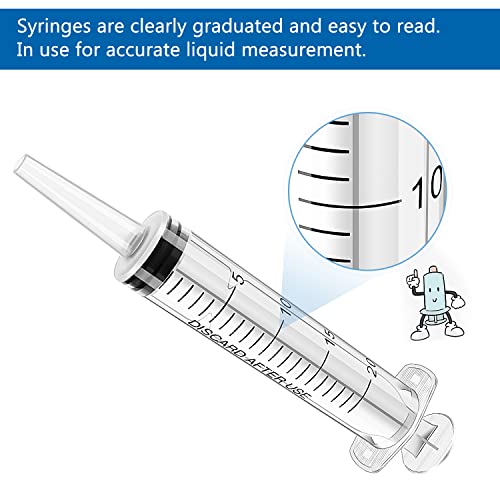 Syringes are clearly graduated and easy to read.
In use for accurate liquid measurement.

10

5
10
15
20
DISCARD AFTER USE