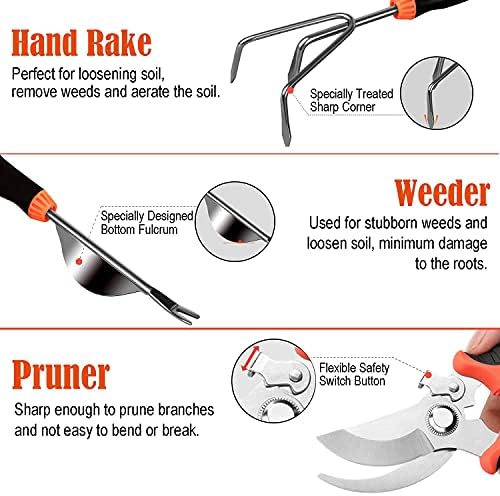 Hand Rake

Perfect for loosening soil, remove weeds and aerate the soil.

Specially Treated Sharp Corner

Specially Designed Bottom Fulcrum

Weeder

Used for stubborn weeds and loosen soil, minimum damage to the roots.

Pruner

Sharp enough to prune branches and not easy to bend or break.

Flexible Safety Switch Button