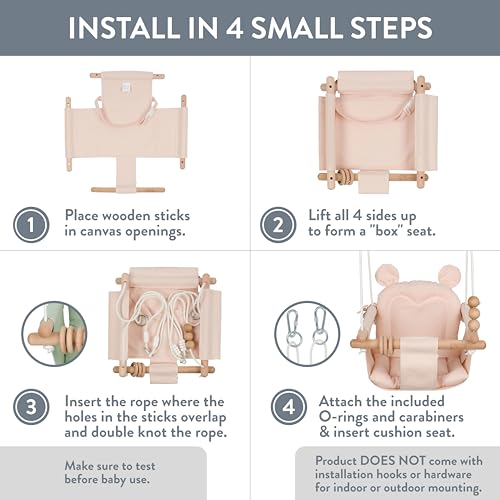 INSTALL IN 4 SMALL STEPS

1 Place wooden sticks in canvas openings.

2 Lift all 4 sides up to form a "box" seat.

3 Insert the rope where the holes in the sticks overlap and double knot the rope.

4 Attach the included O-rings and carabiners & insert cushion seat.

Make sure to test before baby use.

Product DOES NOT come with installation hooks or hardware for indoor or outdoor mounting.