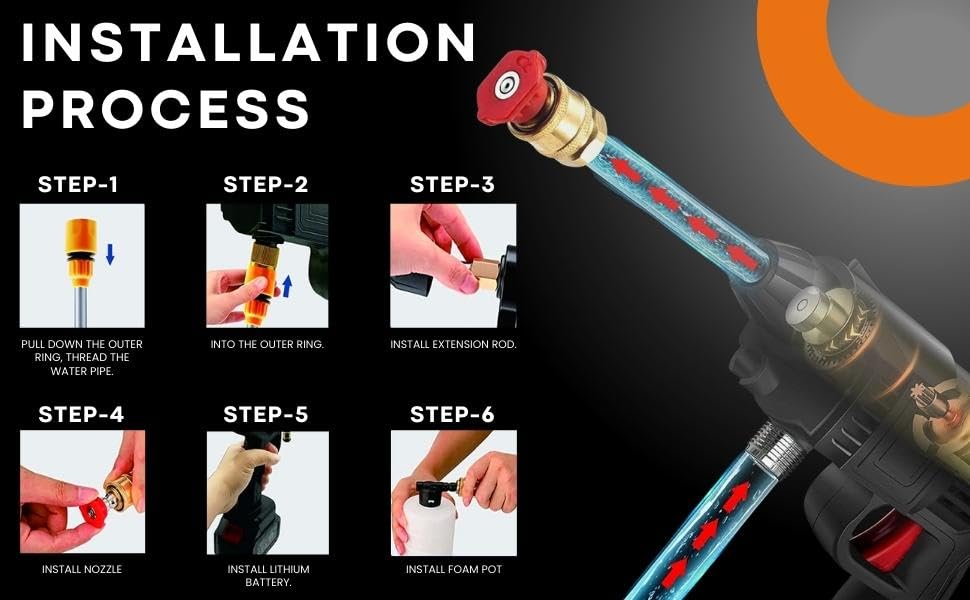 INSTALLATION PROCESS

STEP-1

PULL DOWN THE OUTER RING, THREAD THE WATER PIPE.

STEP-2

INTO THE OUTER RING.

STEP-3

INSTALL EXTENSION ROD.

STEP-4

INSTALL NOZZLE

STEP-5

INSTALL LITHIUM BATTERY.

STEP-6

INSTALL FOAM POT