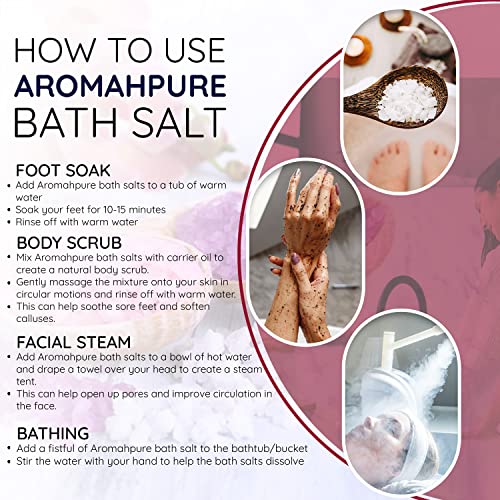 HOW TO USE
AROMAHPURE
BATH SALT

FOOT SOAK
• Add Aromahpure bath salts to a tub of warm water
• Soak your feet for 10-15 minutes
• Rinse off with warm water

BODY SCRUB
• Mix Aromahpure bath salts with carrier oil to create a natural body scrub.
• Gently massage the mixture onto your skin in circular motions and rinse off with warm water.
• This can help soothe sore feet and soften calluses.

FACIAL STEAM
• Add Aromahpure bath salts to a bowl of hot water and drape a towel over your head to create a steam tent.
• This can help open up pores and improve circulation in the face.

BATHING
• Add a fistful of Aromahpure bath salt to the bathtub/bucket
• Stir the water with your hand to help the bath salts dissolve