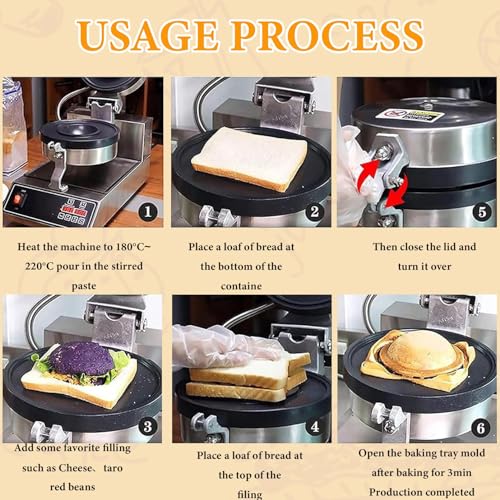 USAGE PROCESS

1

Heat the machine to 180°C~ 220°C pour in the stirred paste

2

Place a loaf of bread at the bottom of the containe

5

Then close the lid and turn it over

3

Add some favorite filling such as Cheese、 taro red beans

4

Place a loaf of bread at the top of the filing

6

Open the baking tray mold after baking for 3min Production completed