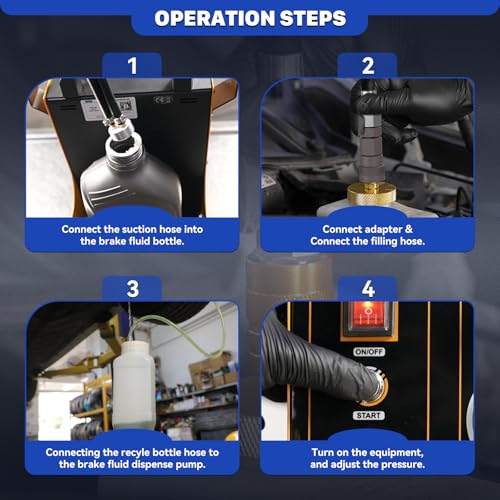 OPERATION STEPS

1

Connect the suction hose into the brake fluid bottle.

2

Connect adapter & Connect the filling hose.

3

Connecting the recyle bottle hose to the brake fluid dispense pump.

4

ON/OFF

START

Turn on the equipment, and adjust the pressure.