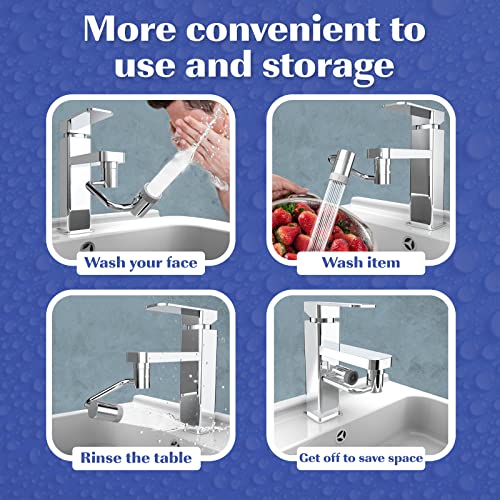 More convenient to use and storage

Wash your face

Wash item

Rinse the table

Get off to save space