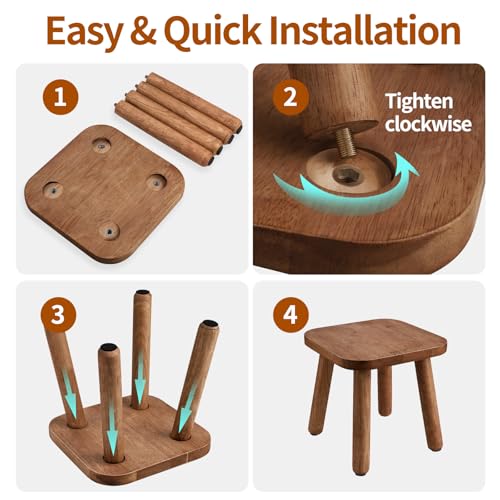 Easy & Quick Installation

1

2

Tighten clockwise

3

4