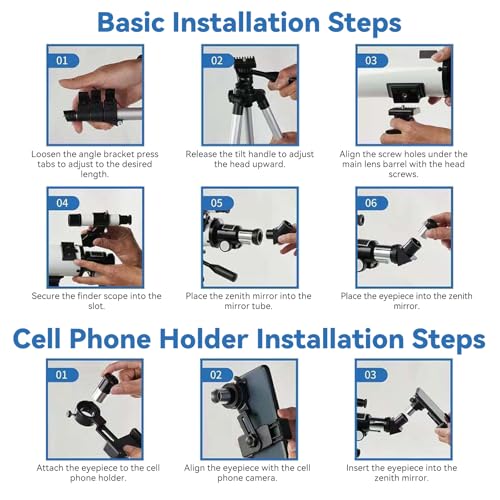 Basic Installation Steps

01

Loosen the angle bracket press tabs to adjust to the desired length.

02

Release the tilt handle to adjust the head upward.

03

Align the screw holes under the main lens barrel with the head screws.

04

Secure the finder scope into the slot.

05

Place the zenith mirror into the mirror tube.

06

Place the eyepiece into the zenith mirror.

Cell Phone Holder Installation Steps

01

Attach the eyepiece to the cell phone holder.

02

Align the eyepiece with the cell phone camera.

03

Insert the eyepiece into the zenith mirror.