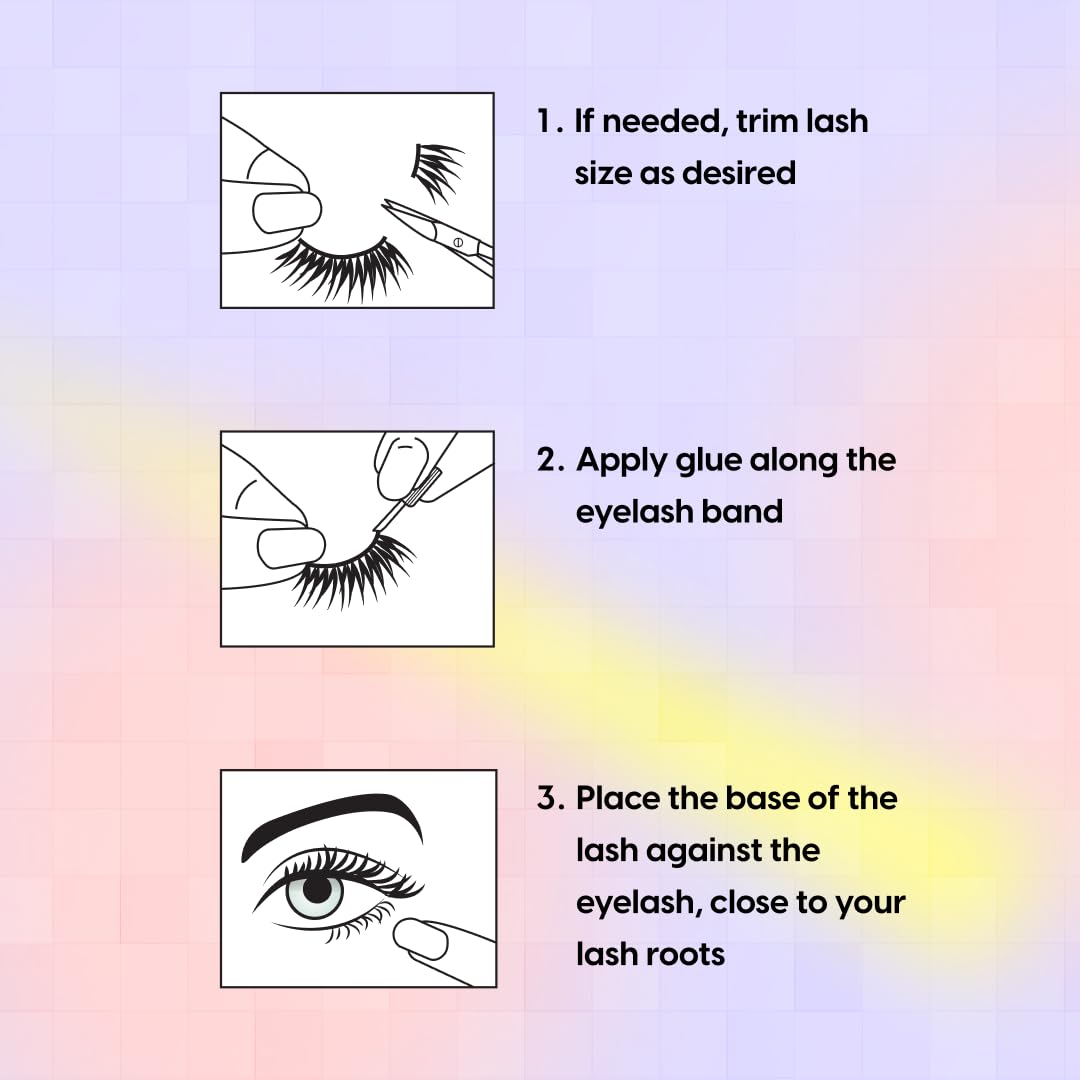 1. If needed, trim lash size as desired

2. Apply glue along the eyelash band

3. Place the base of the lash against the eyelash, close to your lash roots