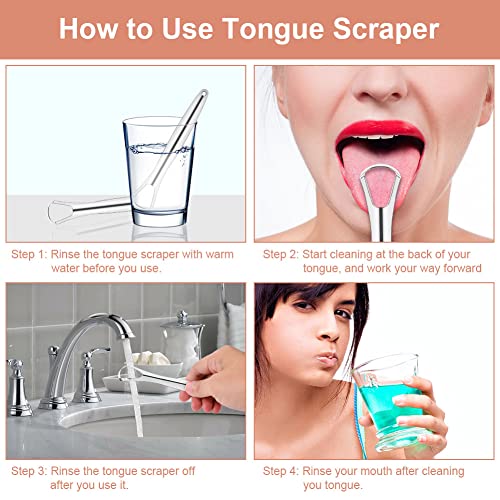 How to Use Tongue Scraper

Step 1: Rinse the tongue scraper with warm water before you use.

Step 2: Start cleaning at the back of your tongue, and work your way forward

Step 3: Rinse the tongue scraper off after you use it.

Step 4: Rinse your mouth after cleaning you tongue.