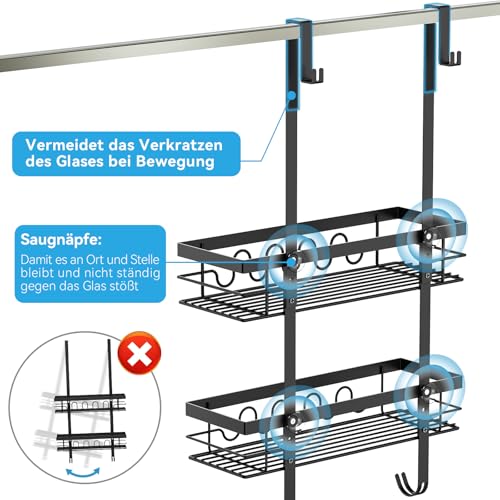 Vermeidet das Verkratzen des Glases bei Bewegung

Saugnäpfe:
Damit es an Ort und Stelle bleibt und nicht ständig gegen das Glas stößt