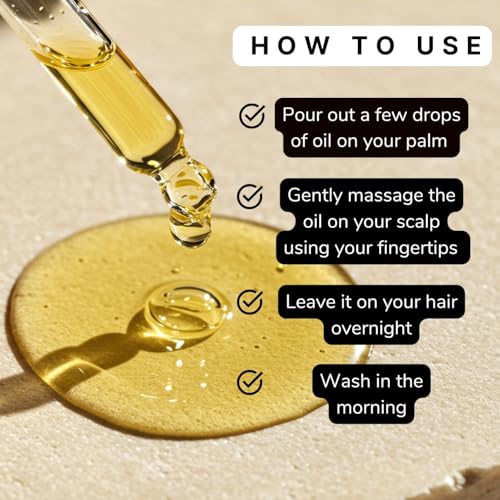 HOW TO USE

Pour out a few drops of oil on your palm

Gently massage the oil on your scalp using your fingertips

Leave it on your hair overnight

Wash in the morning