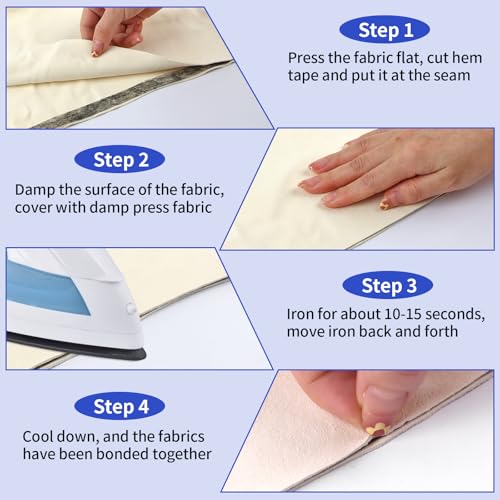 Step 1
Press the fabric flat, cut hem tape and put it at the seam

Step 2
Damp the surface of the fabric, cover with damp press fabric

Step 3
Iron for about 10-15 seconds, move iron back and forth

Step 4
Cool down, and the fabrics have been bonded together