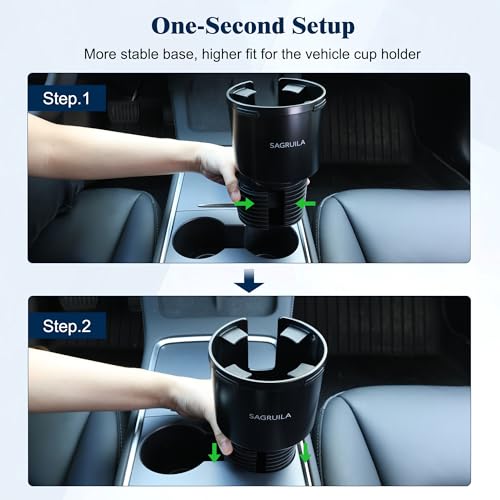 One-Second Setup

More stable base, higher fit for the vehicle cup holder

Step.1

SAGRUILA

Step.2

SAGRUILA