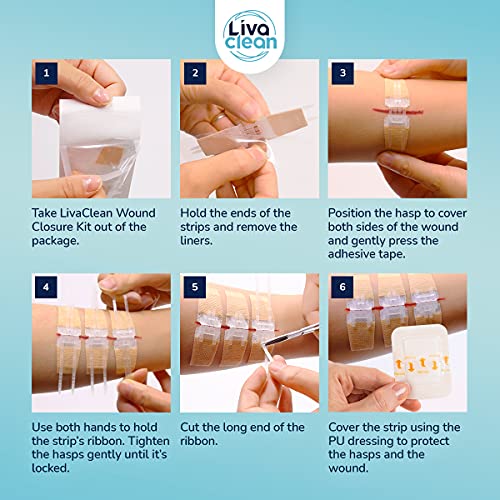 Liva clean

1

Take LivaClean Wound Closure Kit out of the package.

2

Hold the ends of the strips and remove the liners.

3

Position the hasp to cover both sides of the wound and gently press the adhesive tape.

4

Use both hands to hold the strip's ribbon. Tighten the hasps gently until it's locked.

5

Cut the long end of the ribbon.

6

Cover the strip using the PU dressing to protect the hasps and the wound.