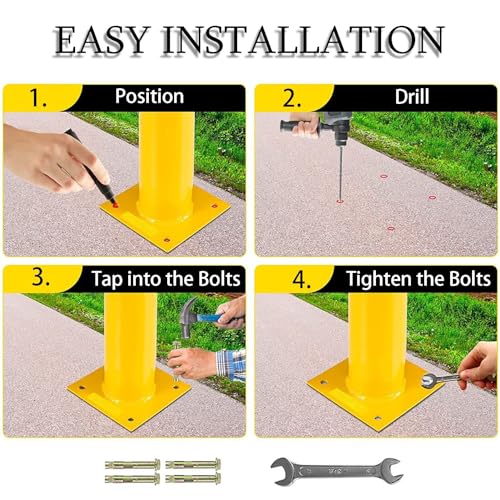 EASY INSTALLATION

1. Position

2. Drill

3. Tap into the Bolts

4. Tighten the Bolts