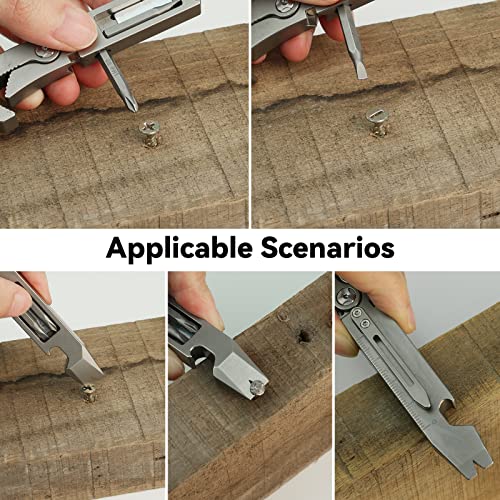 Applicable Scenarios