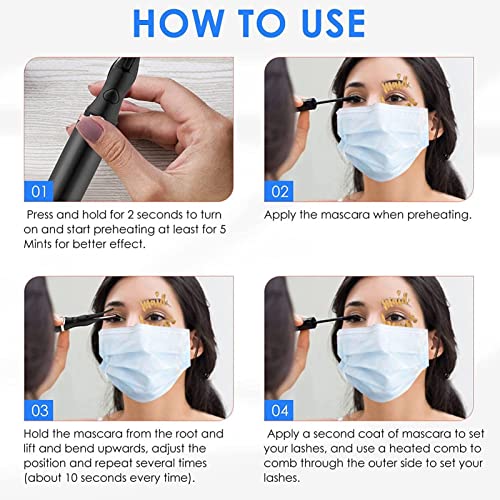 HOW TO USE

01

Press and hold for 2 seconds to turn on and start preheating at least for 5 Mints for better effect.

02

Apply the mascara when preheating.

03

Hold the mascara from the root and lift and bend upwards, adjust the position and repeat several times (about 10 seconds every time).

04

Apply a second coat of mascara to set your lashes, and use a heated comb to comb through the outer side to set your lashes.