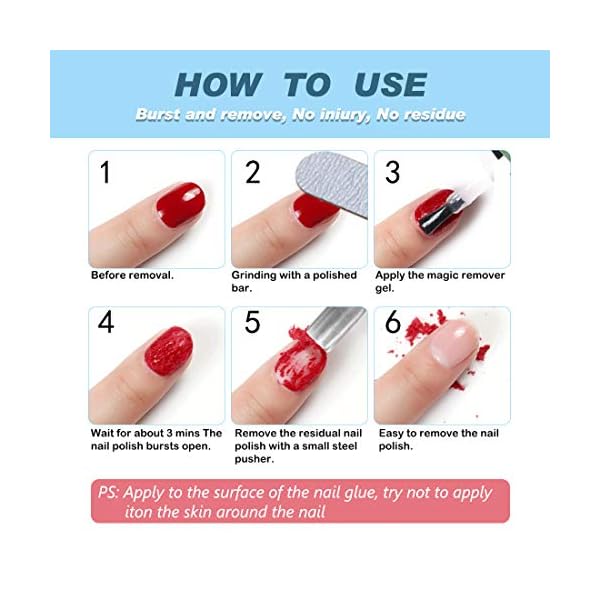 HOW TO USE
Burst and remove, No iniury, No residue

1
Before removal.

2
Grinding with a polished bar.

3
Apply the magic remover gel.

4
Wait for about 3 mins The nail polish bursts open.

5
Remove the residual nail polish with a small steel pusher.

6
Easy to remove the nail polish.

PS: Apply to the surface of the nail glue, try not to apply iton the skin around the nail