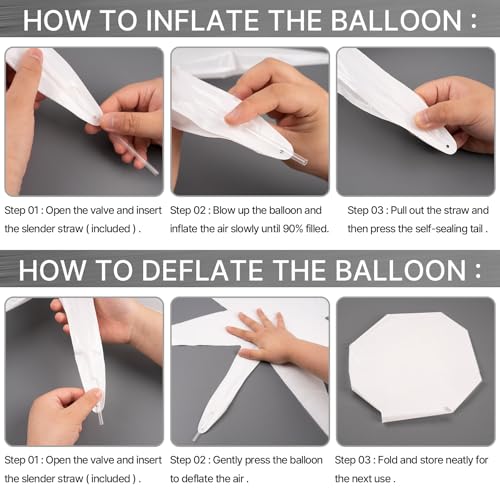 HOW TO INFLATE THE BALLOON :

Step 01 : Open the valve and insert the slender straw ( included ) .

Step 02 : Blow up the balloon and inflate the air slowly until 90% filled.

Step 03 : Pull out the straw and then press the self-sealing tail .

HOW TO DEFLATE THE BALLOON :

Step 01 : Open the valve and insert the slender straw ( included ) .

Step 02 : Gently press the balloon to deflate the air .

Step 03 : Fold and store neatly for the next use .