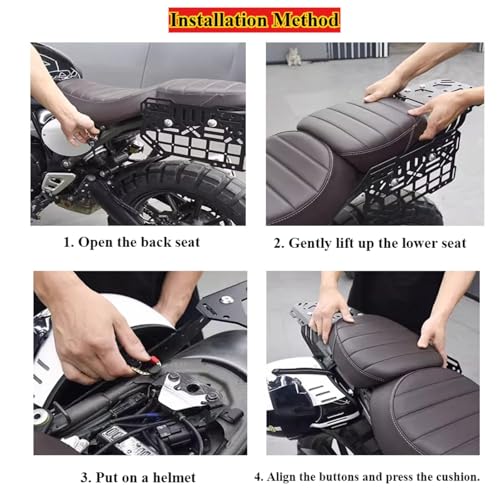 Installation Method

1. Open the back seat

2. Gently lift up the lower seat

3. Put on a helmet

4. Align the buttons and press the cushion.