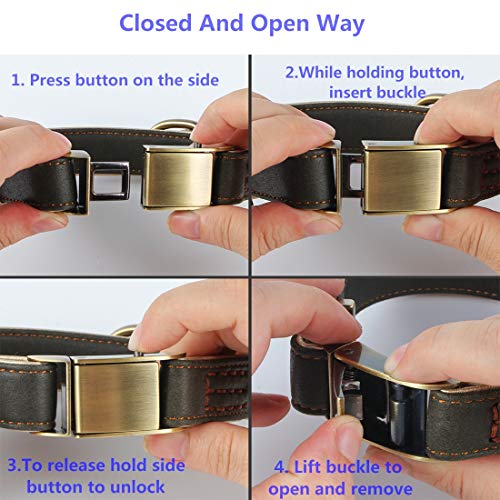 Closed And Open Way

1. Press button on the side

2.While holding button, insert buckle

3.To release hold side button to unlock

4. Lift buckle to open and remove