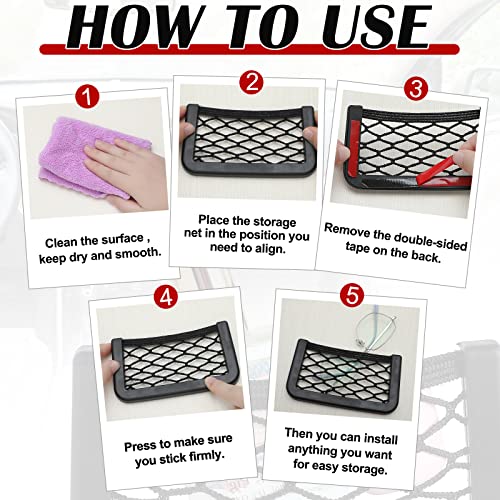 HOW TO USE

1

Clean the surface , keep dry and smooth.

2

Place the storage net in the position you need to align.

3

Remove the double-sided tape on the back.

4

Press to make sure you stick firmly.

5

Then you can install anything you want for easy storage.