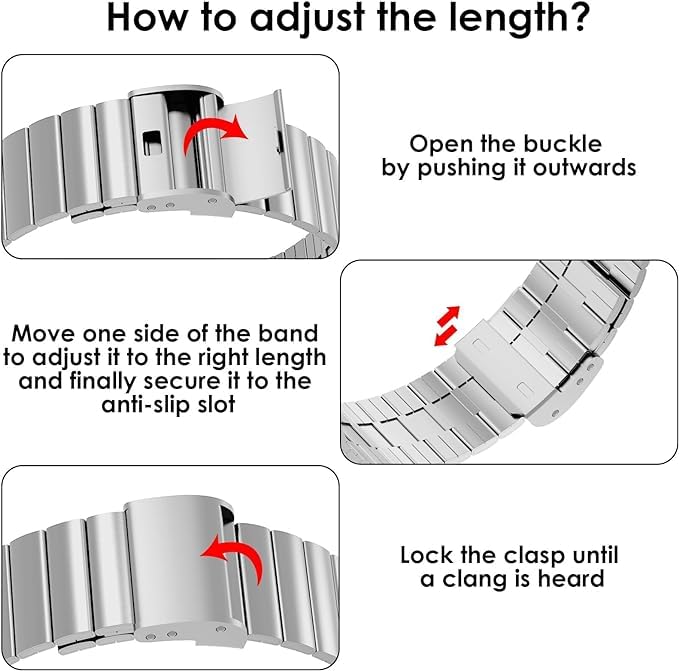 How to adjust the length?

Open the buckle by pushing it outwards

Move one side of the band to adjust it to the right length and finally secure it to the anti-slip slot

Lock the clasp until a clang is heard