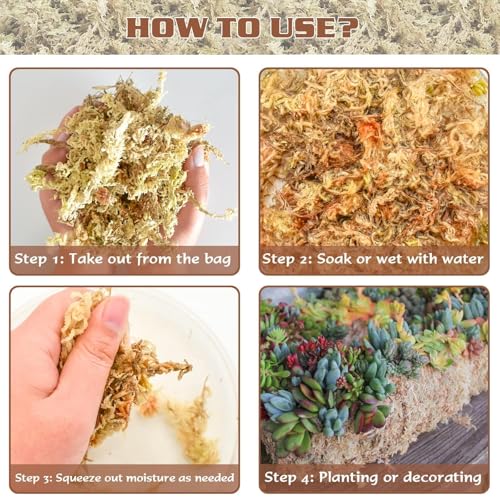 HOW TO USE?

Step 1: Take out from the bag

Step 2: Soak or wet with water

Step 3: Squeeze out moisture as needed

Step 4: Planting or decorating