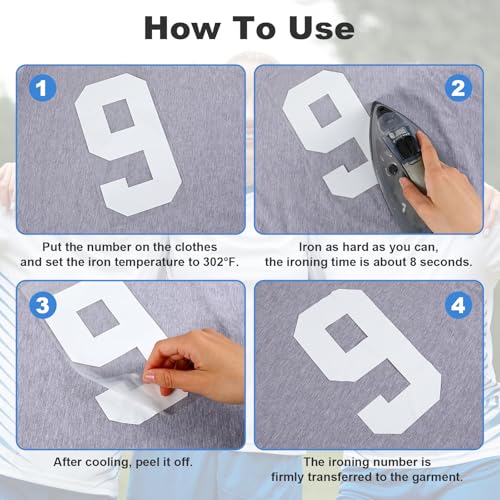 How To Use

1

9

Put the number on the clothes and set the iron temperature to 302°F.

2

9

Iron as hard as you can, the ironing time is about 8 seconds.

3

9

After cooling, peel it off.

4

9

The ironing number is firmly transferred to the garment.