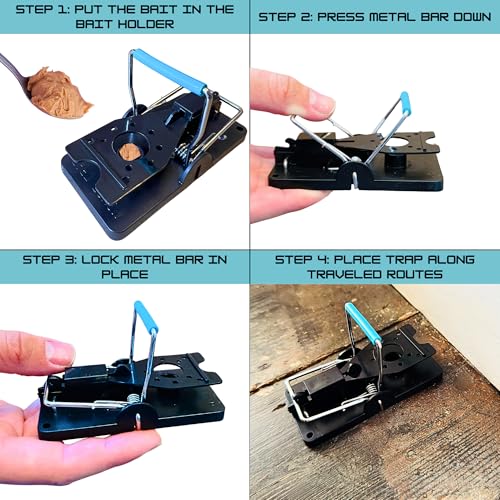 STEP 1: PUT THE BAIT IN THE BAIT HOLDER

STEP 2: PRESS METAL BAR DOWN

STEP 3: LOCK METAL BAR IN PLACE

STEP 4: PLACE TRAP ALONG TRAVELED ROUTES