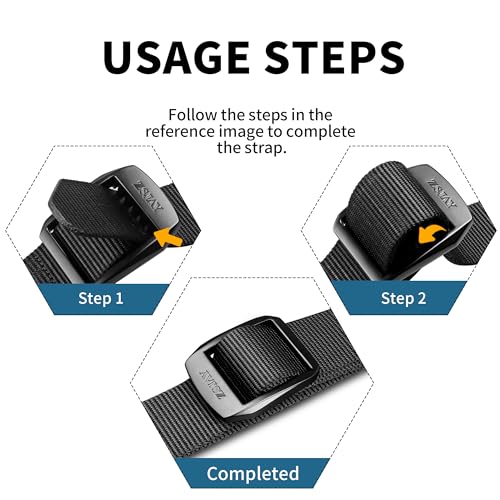 USAGE STEPS

Follow the steps in the reference image to complete the strap.

ZSVAY

Step 1

ZSVAY

Step 2

ZSVAY

Completed