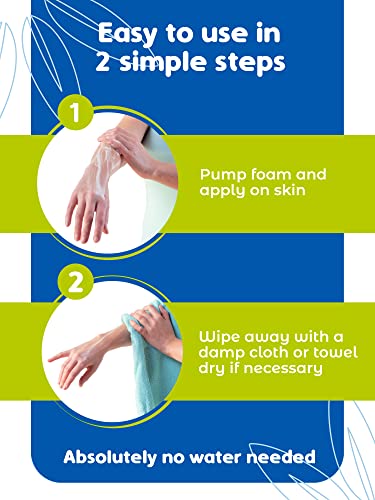 Easy to use in 2 simple steps

1

Pump foam and apply on skin

2

Wipe away with a damp cloth or towel dry if necessary

Absolutely no water needed