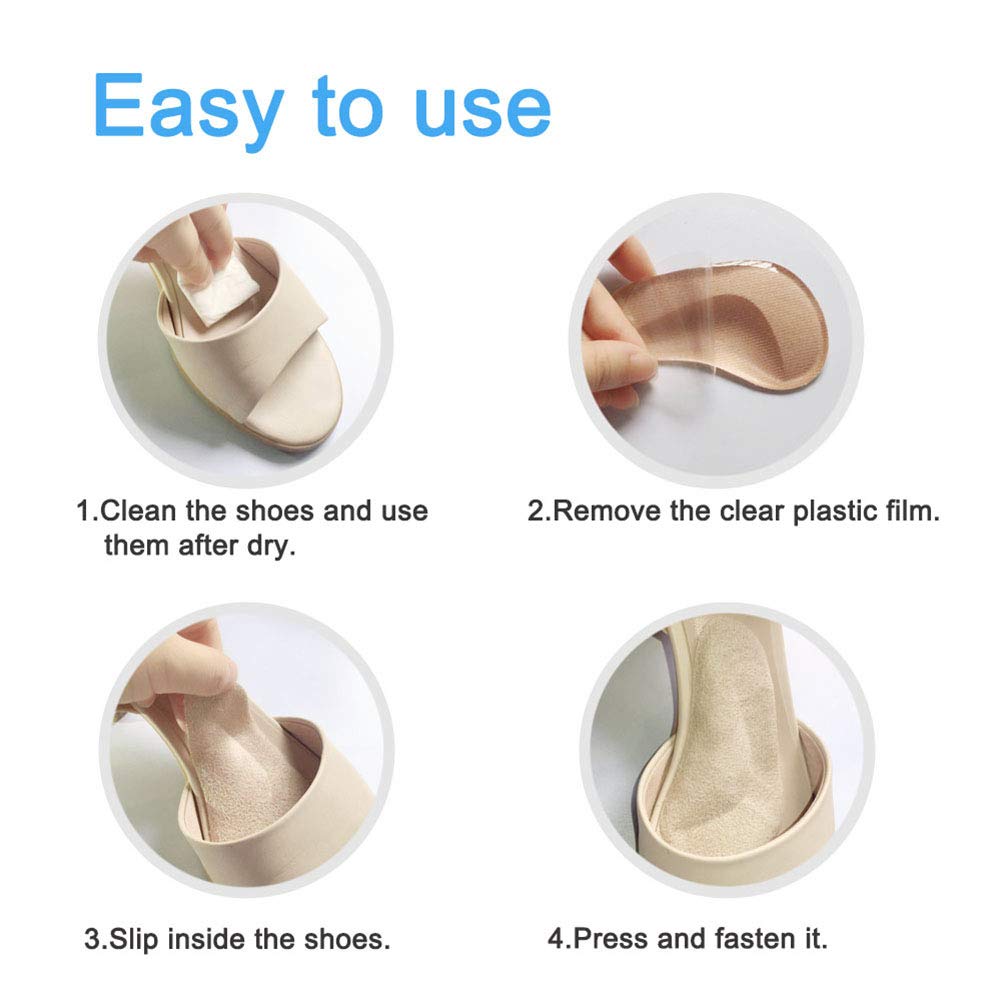 Easy to use

1.Clean the shoes and use them after dry.

2.Remove the clear plastic film.

3.Slip inside the shoes.

4.Press and fasten it.