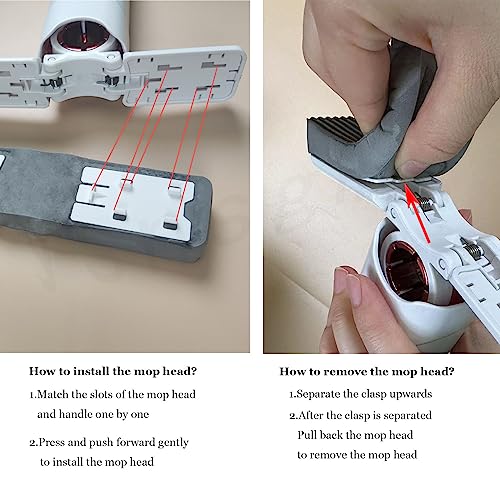 How to install the mop head?

1.Match the slots of the mop head and handle one by one

2.Press and push forward gently to install the mop head

How to remove the mop head?

1.Separate the clasp upwards

2.After the clasp is separated Pull back the mop head to remove the mop head