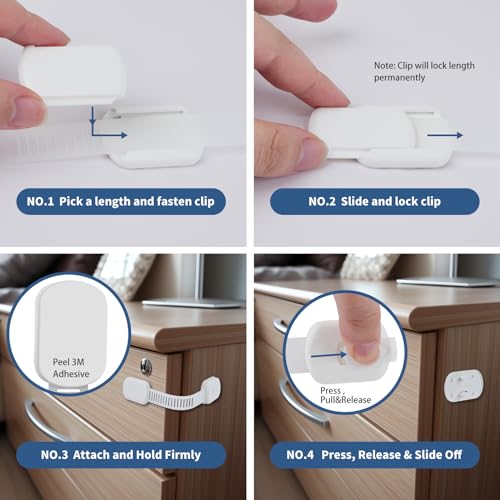 NO.1 Pick a length and fasten clip

Note: Clip will lock length permanently

NO.2 Slide and lock clip

Peel 3M Adhesive

NO.3 Attach and Hold Firmly

Press , Pull&Release

NO.4 Press, Release & Slide Off