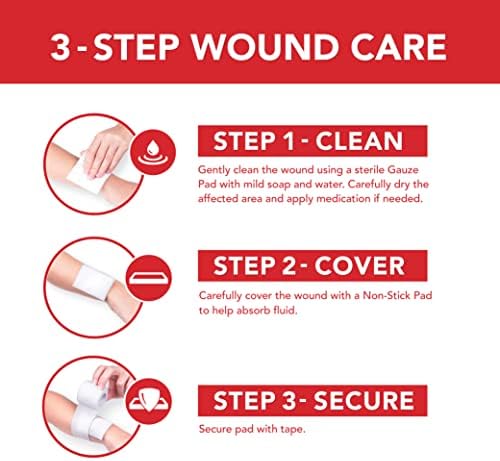 3-STEP WOUND CARE

STEP 1 - CLEAN

Gently clean the wound using a sterile Gauze Pad with mild soap and water. Carefully dry the affected area and apply medication if needed.

STEP 2- COVER

Carefully cover the wound with a Non-Stick Pad to help absorb fluid.

STEP 3- SECURE

Secure pad with tape.